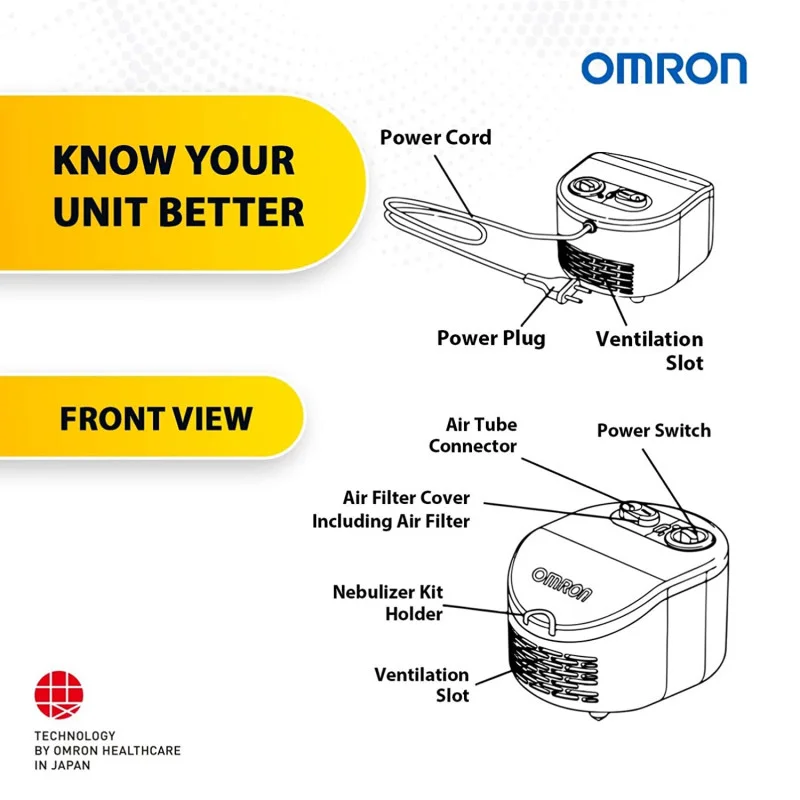 OMRON

KNOW YOUR UNIT BETTER

Power Cord

Power Plug

Ventilation Slot

FRONT VIEW

Air Tube Connector

Power Switch

Air Filter Cover Including Air Filter

OMRON

Nebulizer Kit Holder

Ventilation Slot

TECHNOLOGY BY OMRON HEALTHCARE IN JAPAN